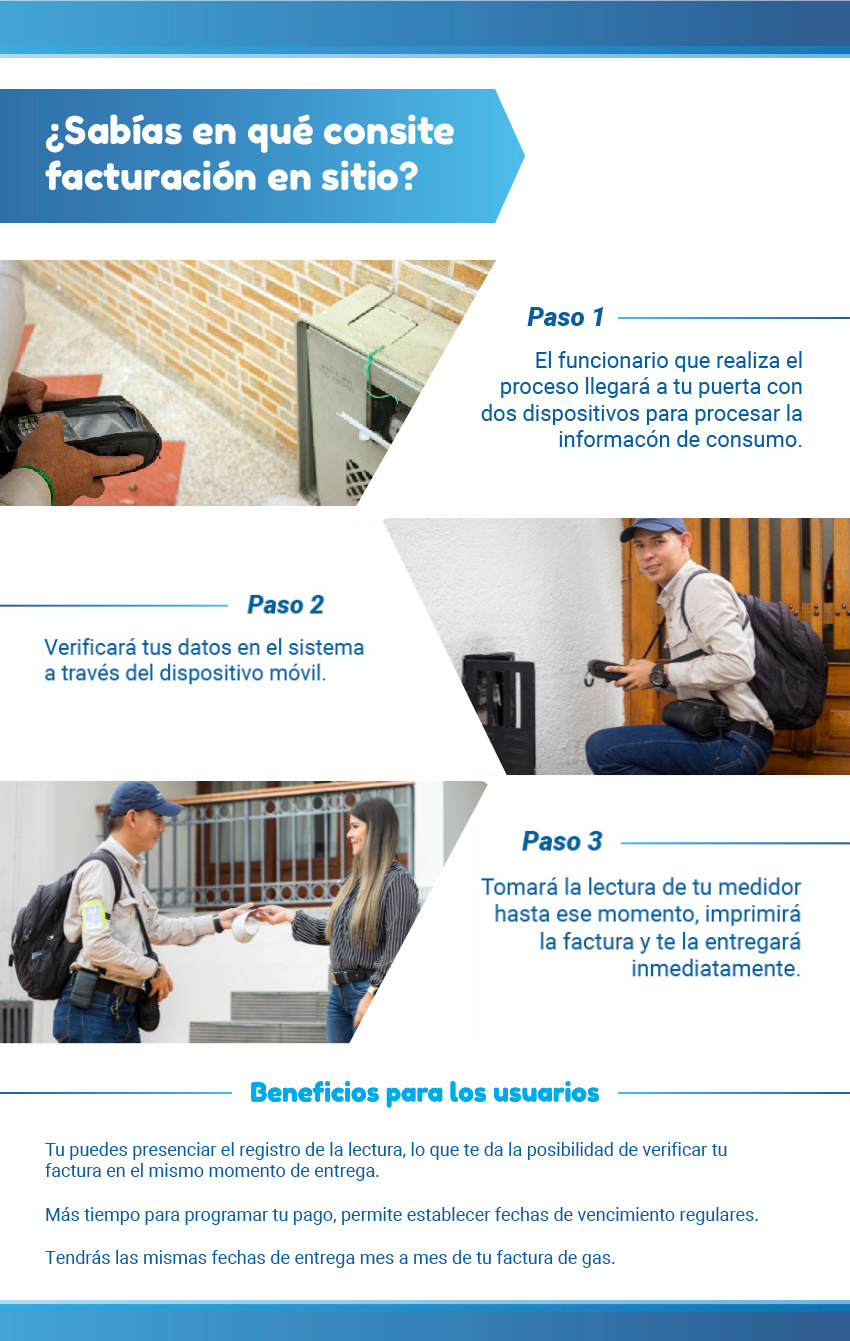 ¿Sabías en qué consite facturación en sitio?

Paso 1

El funcionario que realiza el proceso llegará a tu puerta con dos dispositivos para procesar la informacón de consumo.

Paso 2

Verificará tus datos en el sistema a través del dispositivo móvil.

Paso 3

Tomará la lectura de tu medidor hasta ese momento, imprimirá la factura y te la entregará inmediatamente.

Beneficios para los usuarios

Tu puedes presenciar el registro de la lectura, lo que te da la posibilidad de verificar tu factura en el mismo momento de entrega.

Más tiempo para programar tu pago, permite establecer fechas de vencimiento regulares.

Tendrás las mismas fechas de entrega mes a mes de tu factura de gas.